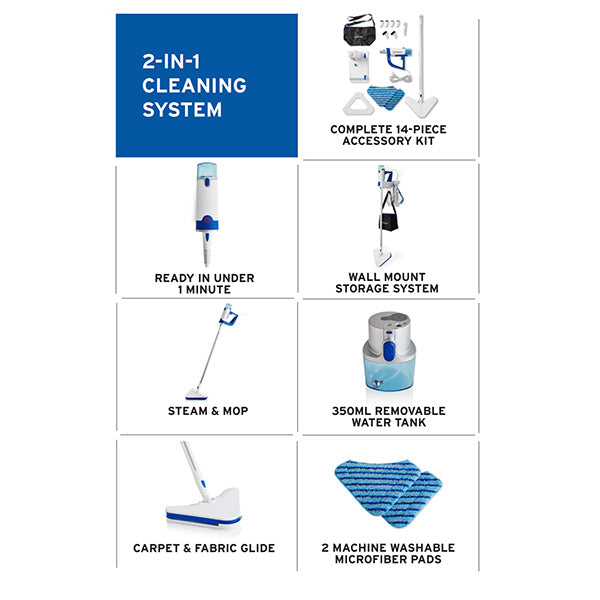 2-IN-1 CLEANING SYSTEM

COMPLETE 14-PIECE ACCESSORY KIT

READY IN UNDER 1 MINUTE

WALL MOUNT STORAGE SYSTEM

STEAM & MOP

350ML REMOVABLE WATER TANK

CARPET & FABRIC GLIDE

2 MACHINE WASHABLE MICROFIBER PADS