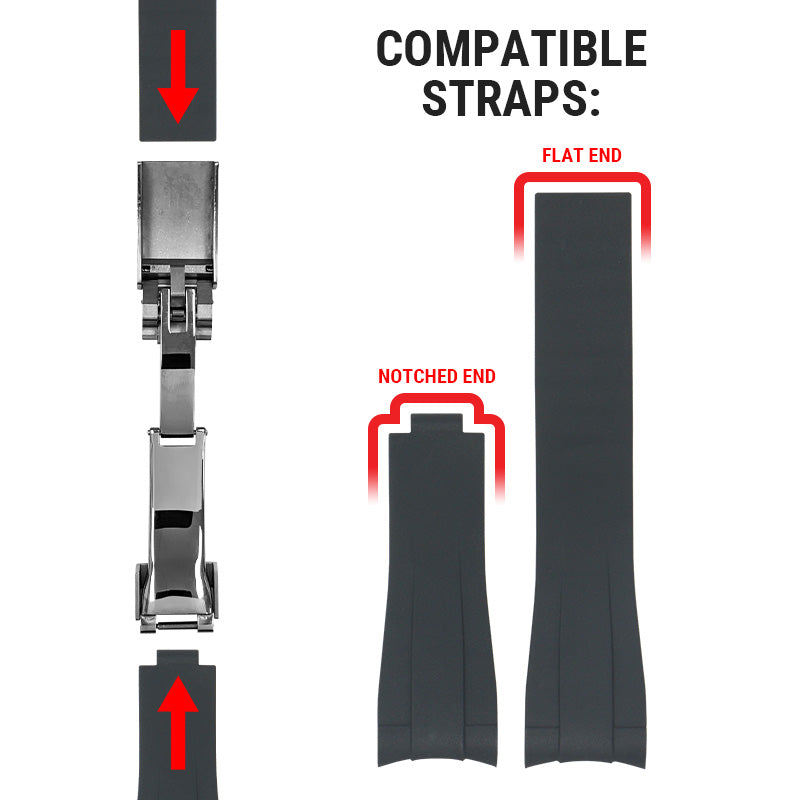 COMPATIBLE STRAPS:

FLAT END

NOTCHED END