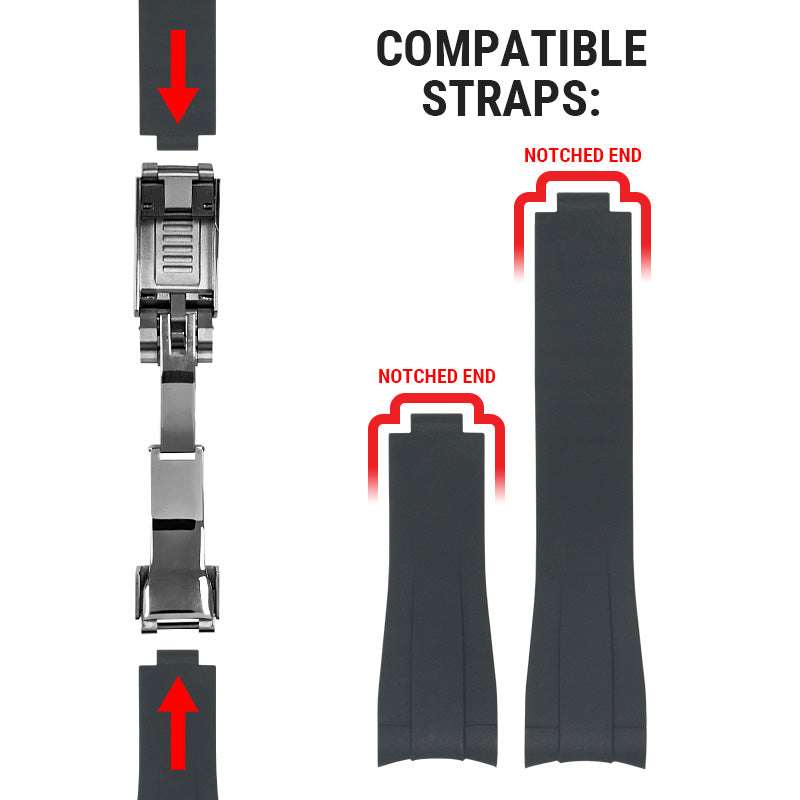 COMPATIBLE STRAPS:

NOTCHED END

NOTCHED END